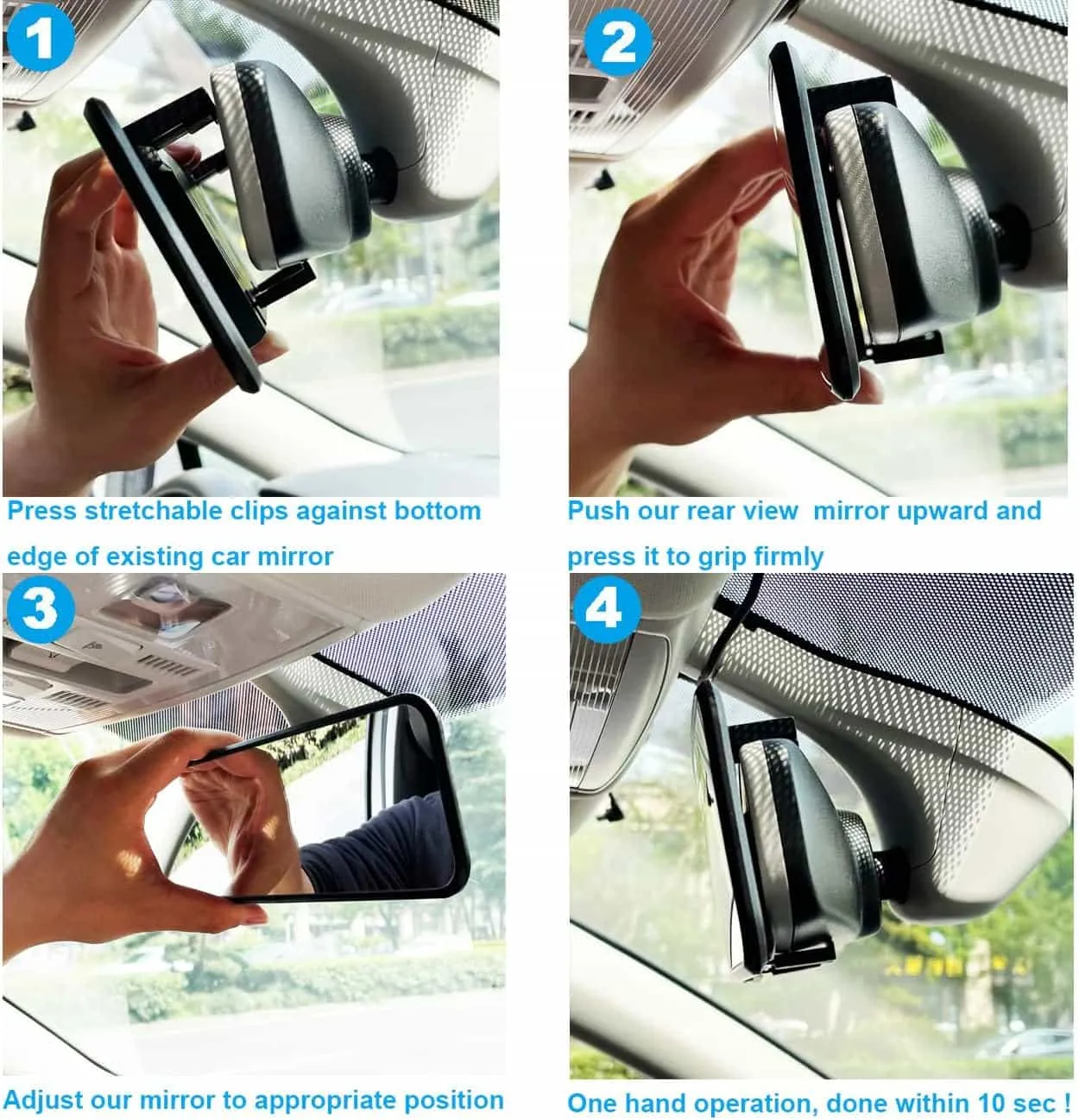 1

Press stretchable clips against bottom edge of existing car mirror

2

Push our rear view  mirror upward and press it to grip firmly

3

Adjust our mirror to appropriate position

4

One hand operation, done within 10 sec !